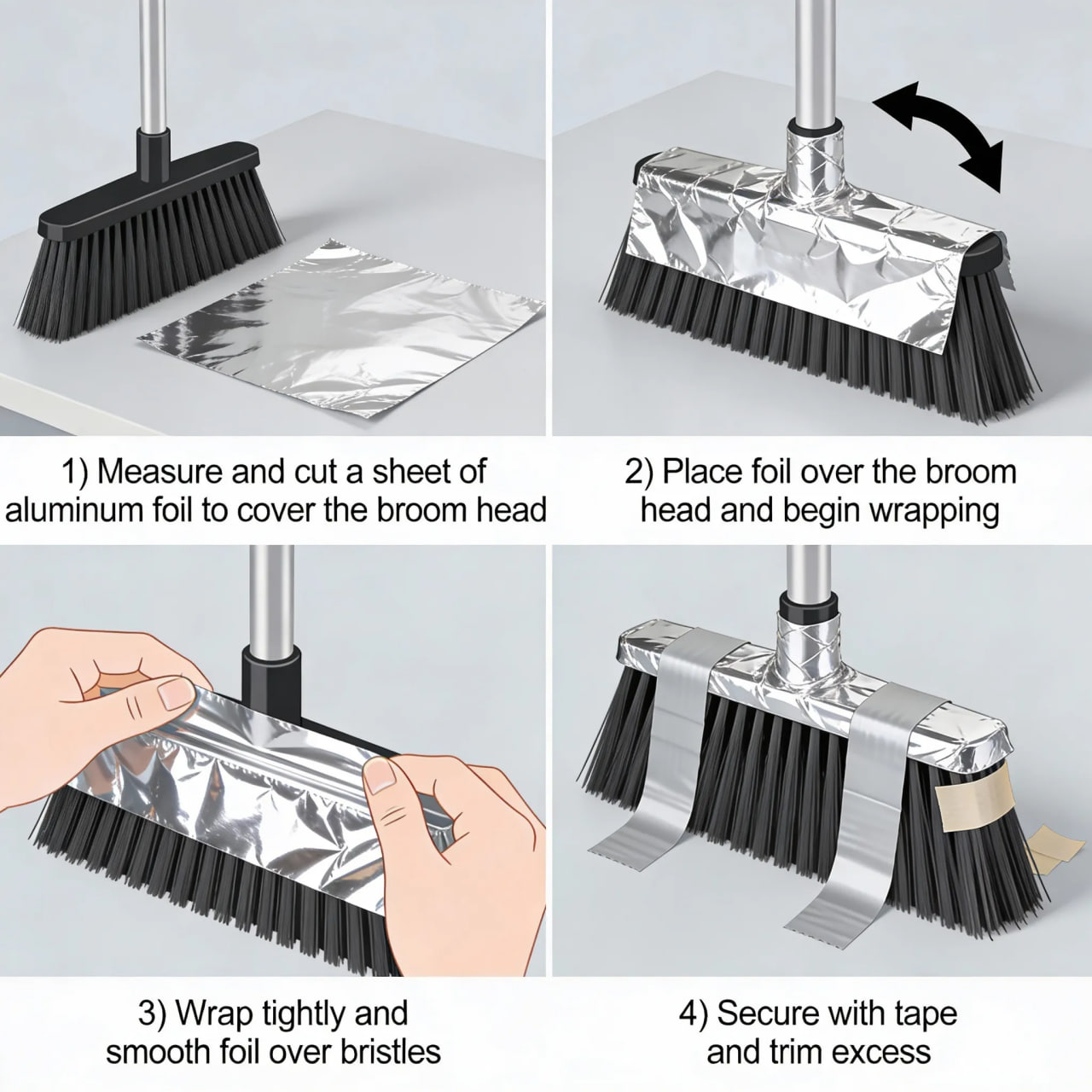 1) Measure and cut a sheet of aluminum foil to cover the broom head

2) Place foil over the broom head and begin wrapping

3) Wrap tightly and smooth foil over bristles

4) Secure with tape and trim excess